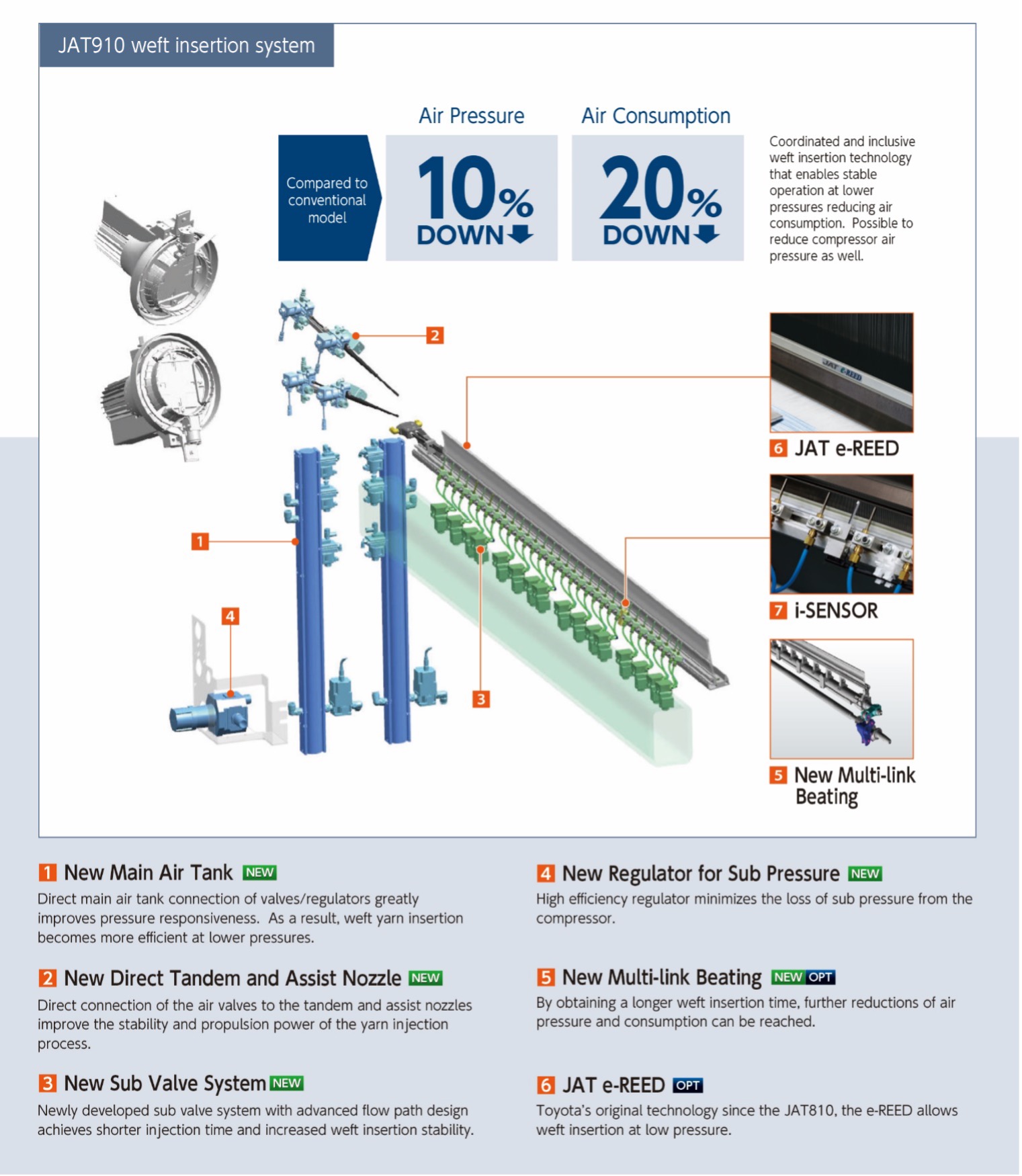 JAT910 weft insertion system

Compared to conventional model

Air Pressure

10% DOWN

Air Consumption

20% DOWN

Coordinated and inclusive weft insertion technology that enables stable operation at lower pressures reducing air consumption. Possible to reduce compressor air pressure as well.

2

1

4

3

JAT e-REED

6 JAT e-REED

7 i-SENSOR

5 New Multi-link Beating

1 New Main Air Tank NEW
Direct main air tank connection of valves/regulators greatly improves pressure responsiveness. As a result, weft yarn insertion becomes more efficient at lower pressures.

2 New Direct Tandem and Assist Nozzle NEW
Direct connection of the air valves to the tandem and assist nozzles improve the stability and propulsion power of the yarn injection process.

3 New Sub Valve System NEW
Newly developed sub valve system with advanced flow path design achieves shorter injection time and increased weft insertion stability.

4 New Regulator for Sub Pressure NEW
High efficiency regulator minimizes the loss of sub pressure from the compressor.

5 New Multi-link Beating NEW OPT
By obtaining a longer weft insertion time, further reductions of air pressure and consumption can be reached.

6 JAT e-REED OPT
Toyota's original technology since the JAT810, the e-REED allows weft insertion at low pressure.