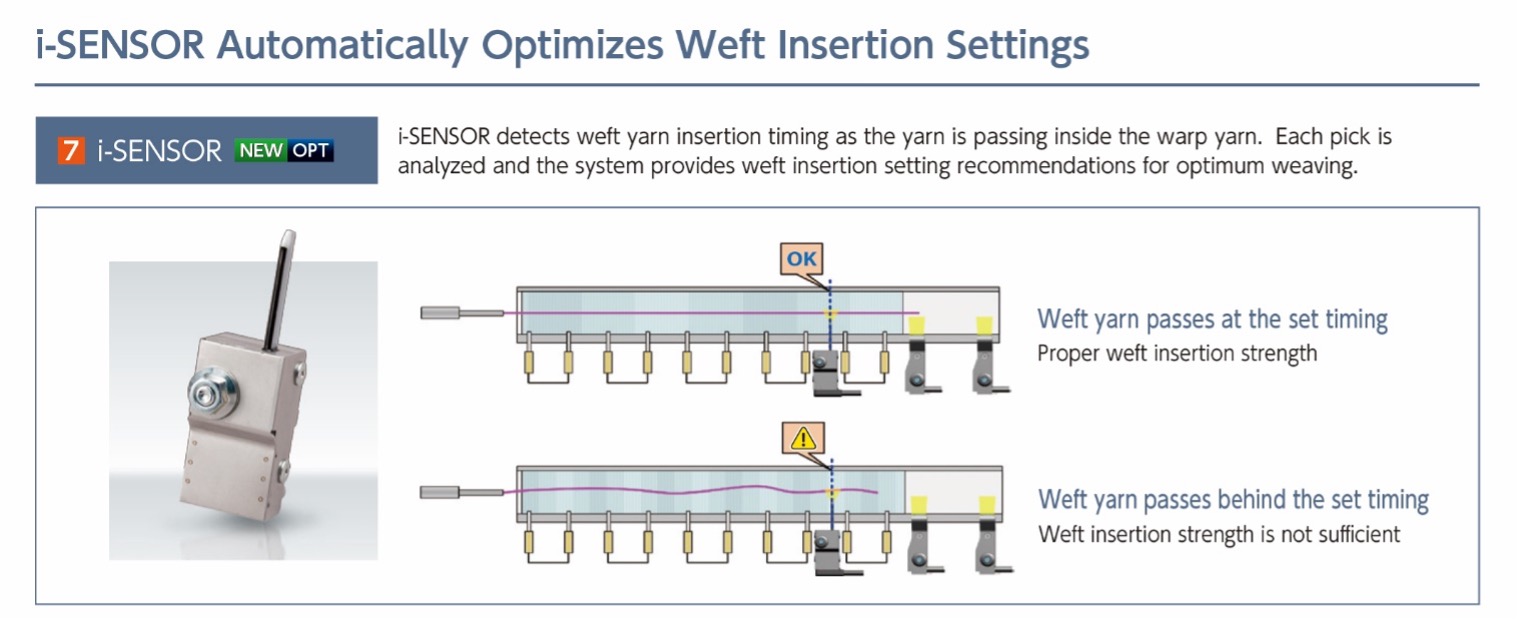 i-SENSOR Automatically Optimizes Weft Insertion Settings

7 i-SENSOR NEW OPT

i-SENSOR detects weft yarn insertion timing as the yarn is passing inside the warp yarn. Each pick is analyzed and the system provides weft insertion setting recommendations for optimum weaving.

OK

Weft yarn passes at the set timing
Proper weft insertion strength

Weft yarn passes behind the set timing
Weft insertion strength is not sufficient